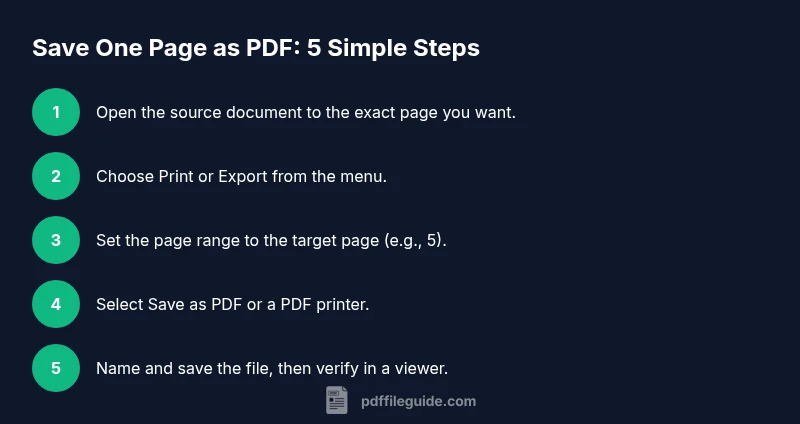 Save One Page as PDF: 5 Simple Steps

1 Open the source document to the exact page you want.

2 Choose Print or Export from the menu.

3 Set the page range to the target page (e.g., 5).

4 Select Save as PDF or a PDF printer.

5 Name and save the file, then verify in a viewer.

pdffileguide.com